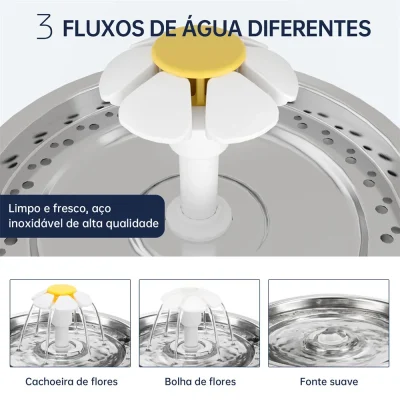 3 FLUXOS DE ÁGUA DIFERENTES

Limpo e fresco, aço inoxidável de alta qualidade

Cachoeira de flores

Bolha de flores

Fonte suave